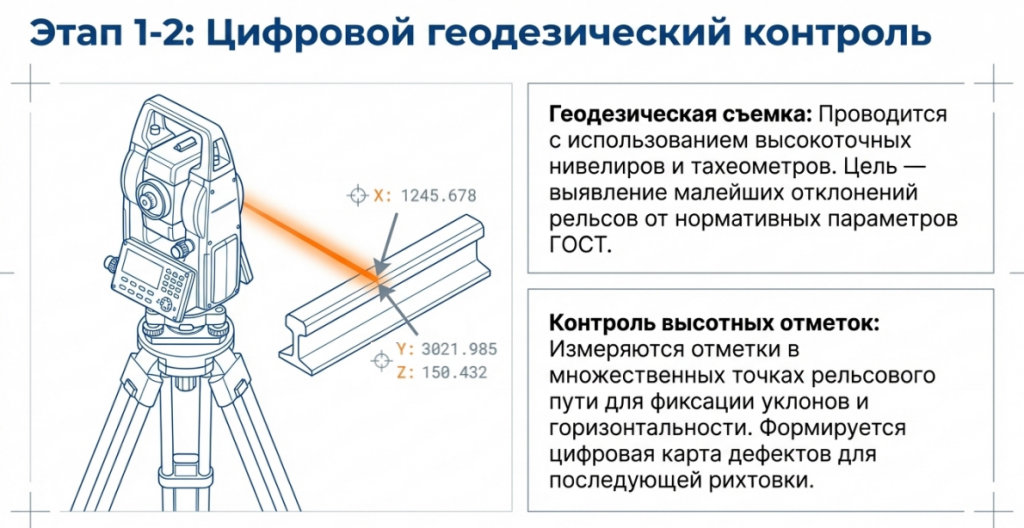 Этап 1-2: Цифровой геодезический контроль

X: 1245.678

Y: 3021.985
Z: 150.432

**Геодезическая съемка:** Проводится с использованием высокоточных нивелиров и тахеометров. Цель — выявление малейших отклонений рельсов от нормативных параметров ГОСТ.

**Контроль высотных отметок:** Измеряются отметки в множественных точках рельсового пути для фиксации уклонов и горизонтальности. Формируется цифровая карта дефектов для последующей рихтовки.