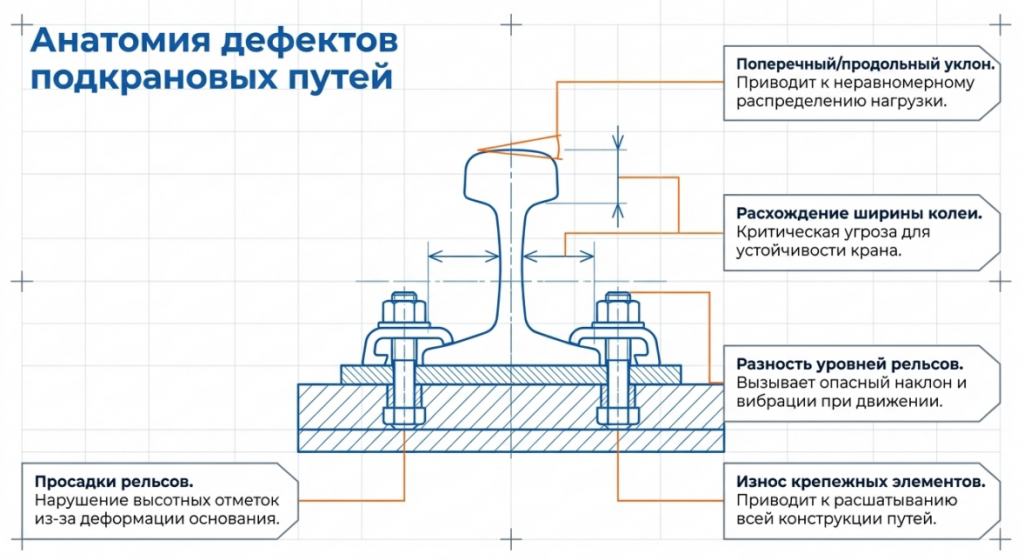 Анатомия дефектов подкрановых путей

Поперечный/продольный уклон.
Приводит к неравномерному распределению нагрузки.

Расхождение ширины колеи.
Критическая угроза для устойчивости крана.

Разность уровней рельсов.
Вызывает опасный наклон и вибрации при движении.

Просадки рельсов.
Нарушение высотных отметок из-за деформации основания.

Износ крепежных элементов.
Приводит к расшатыванию всей конструкции путей.